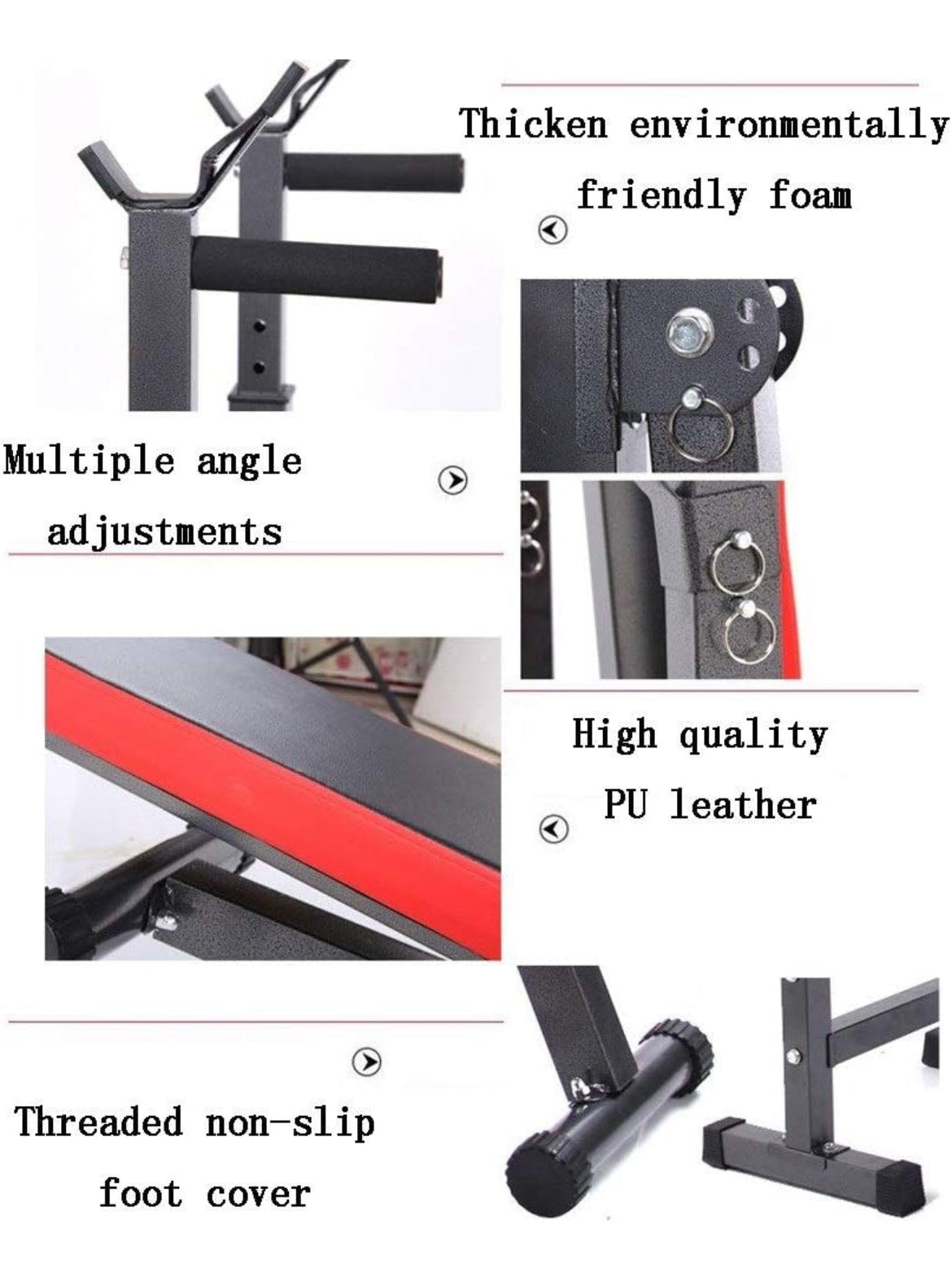 Thicken environmentally friendly foam

Multiple angle adjustments

High quality PU leather

Threaded non-slip foot cover