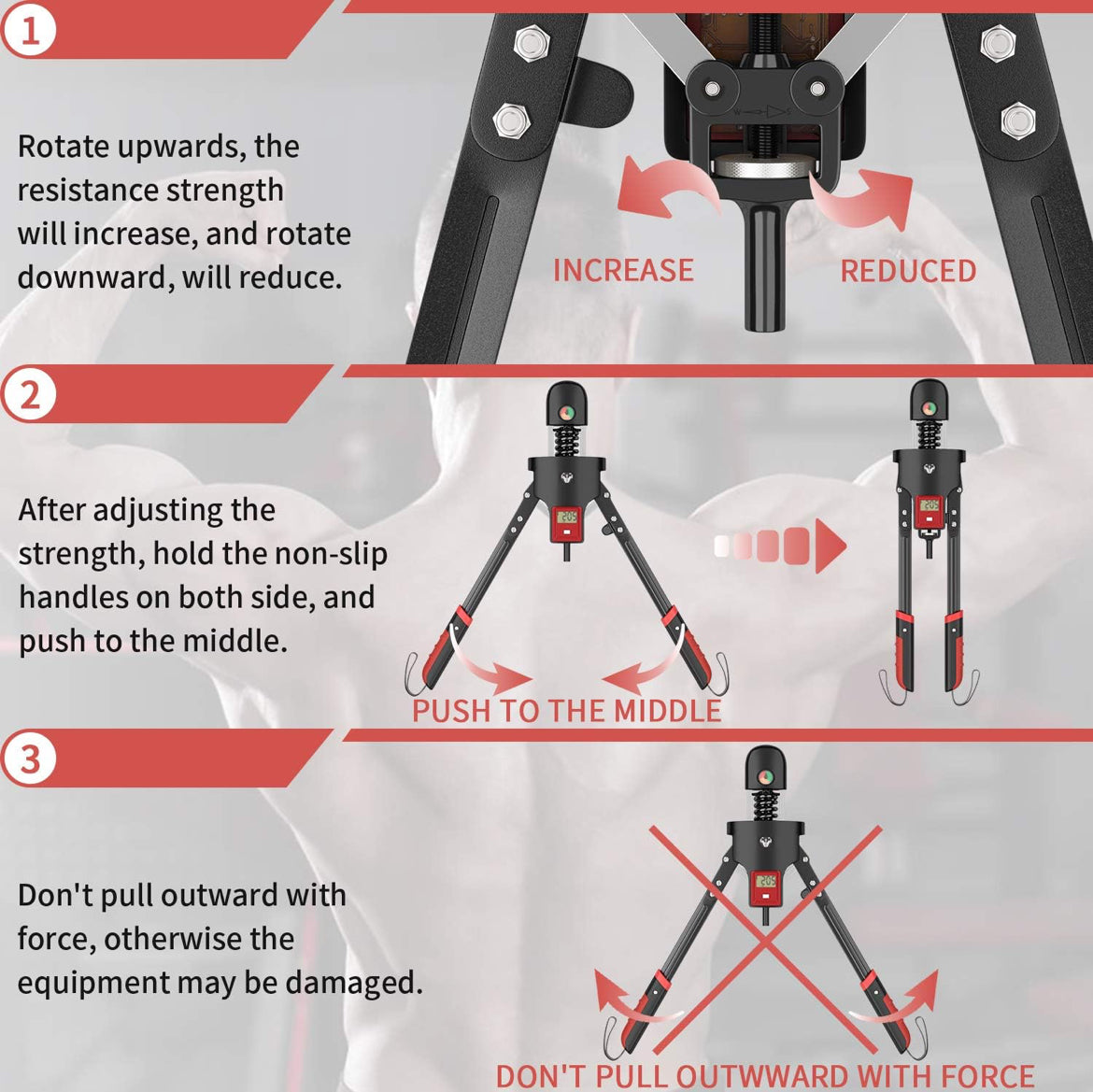 1

Rotate upwards, the resistance strength will increase, and rotate downward, will reduce.

INCREASE

REDUCED

2

After adjusting the strength, hold the non-slip handles on both side, and push to the middle.

PUSH TO THE MIDDLE

3

Don't pull outward with force, otherwise the equipment may be damaged.

DON'T PULL OUTWWARD WITH FORCE